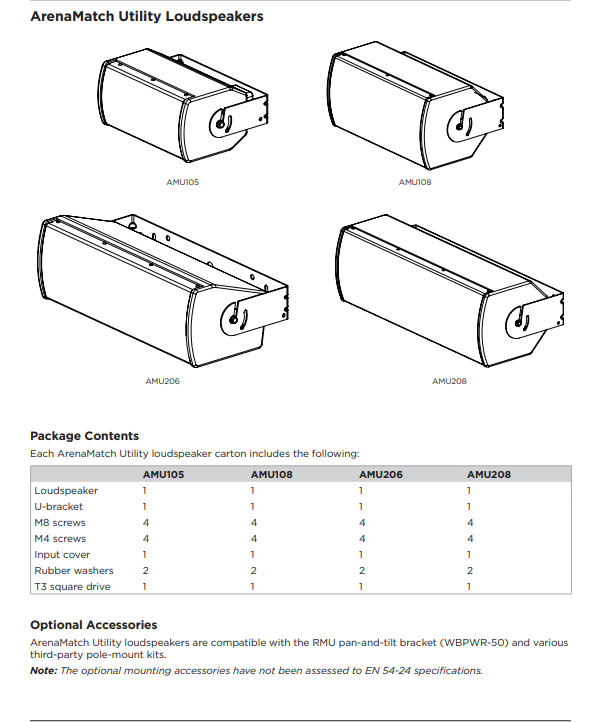 ArenaMatch Utility Loudspeakers

AMU105

AMU108

AMU206

AMU208

Package Contents

Each ArenaMatch Utility loudspeaker carton includes the following:

| | AMU105 | AMU108 | AMU206 | AMU208 |
|---|---|---|---|---|
| Loudspeaker | 1 | 1 | 1 | 1 |
| U-bracket | 1 | 1 | 1 | 1 |
| M8 screws | 4 | 4 | 4 | 4 |
| M4 screws | 4 | 4 | 4 | 4 |
| Input cover | 1 | 1 | 1 | 1 |
| Rubber washers | 2 | 2 | 2 | 2 |
| T3 square drive | 1 | 1 | 1 | 1 |

Optional Accessories

ArenaMatch Utility loudspeakers are compatible with the RMU pan-and-tilt bracket (WBPWR-50) and various third-party pole-mount kits.

Note: The optional mounting accessories have not been assessed to EN 54-24 specifications.